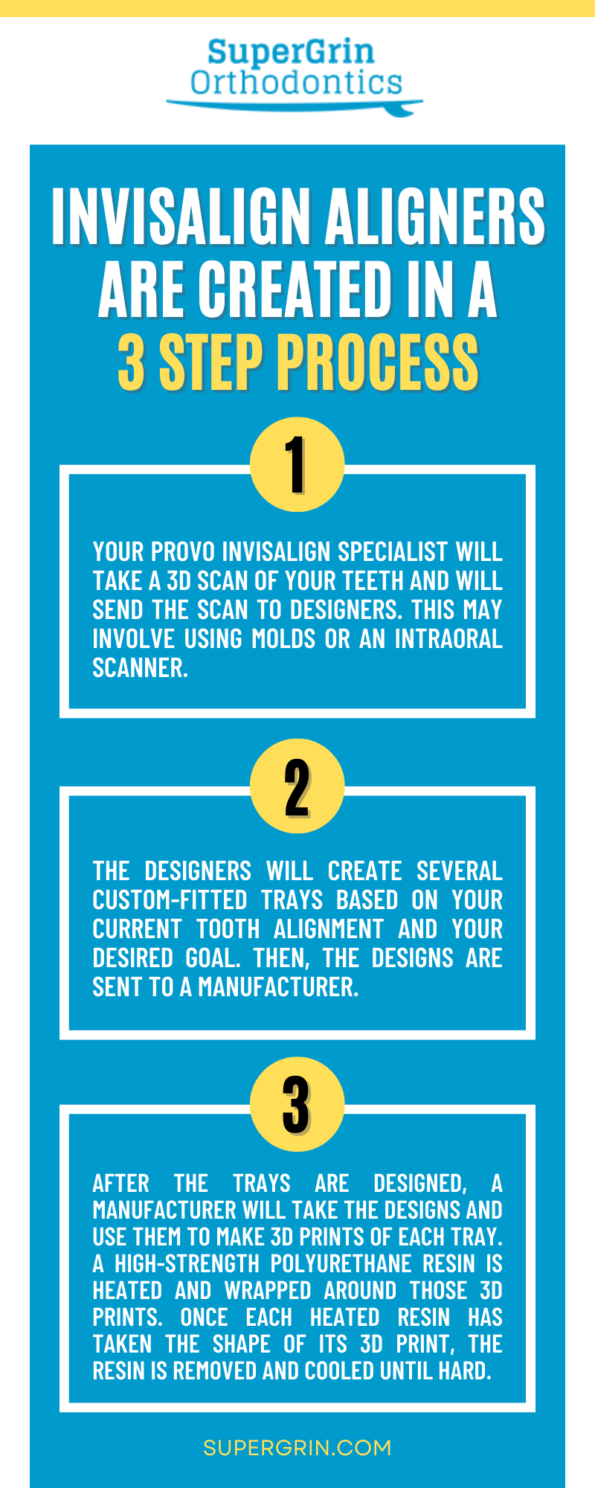 SuperGrin Orthodontics

INVISALIGN ALIGNERS ARE CREATED IN A 3 STEP PROCESS

1

YOUR PROVO INVISALIGN SPECIALIST WILL TAKE A 3D SCAN OF YOUR TEETH AND WILL SEND THE SCAN TO DESIGNERS. THIS MAY INVOLVE USING MOLDS OR AN INTRAORAL SCANNER.

2

THE DESIGNERS WILL CREATE SEVERAL CUSTOM-FITTED TRAYS BASED ON YOUR CURRENT TOOTH ALIGNMENT AND YOUR DESIRED GOAL. THEN, THE DESIGNS ARE SENT TO A MANUFACTURER.

3

AFTER THE TRAYS ARE DESIGNED, A MANUFACTURER WILL TAKE THE DESIGNS AND USE THEM TO MAKE 3D PRINTS OF EACH TRAY. A HIGH-STRENGTH POLYURETHANE RESIN IS HEATED AND WRAPPED AROUND THOSE 3D PRINTS. ONCE EACH HEATED RESIN HAS TAKEN THE SHAPE OF ITS 3D PRINT, THE RESIN IS REMOVED AND COOLED UNTIL HARD.

SUPERGRIN.COM